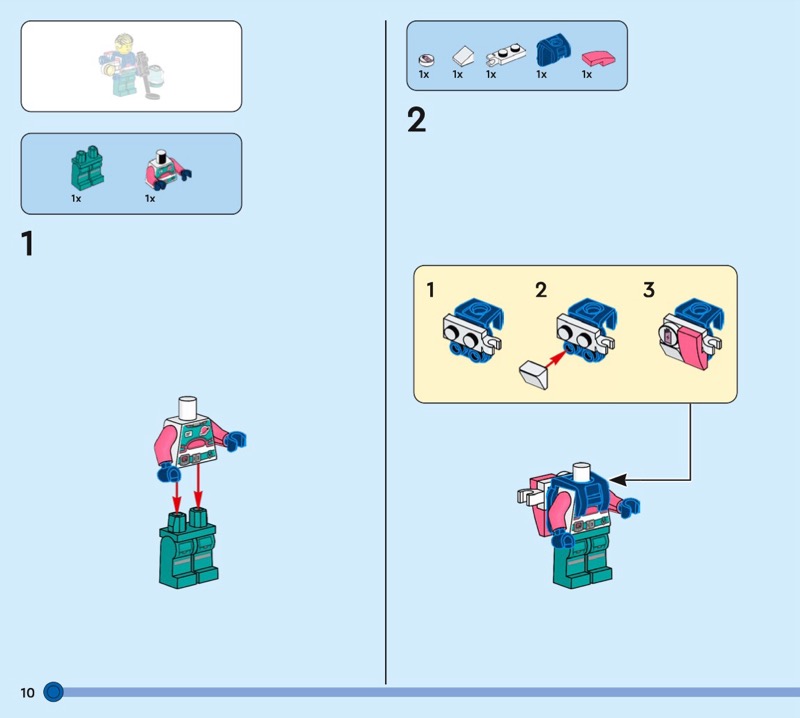 1x 1x

1

1x 1x 1x 1x 1x

2

1 2 3

10