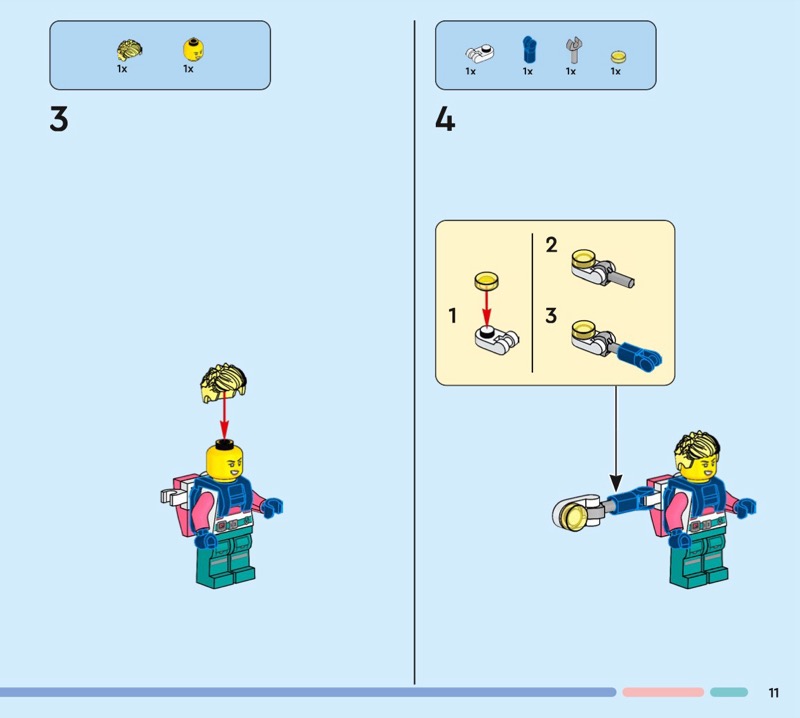 1x 1x

3

1x 1x 1x 1x

4

1

2

3

11