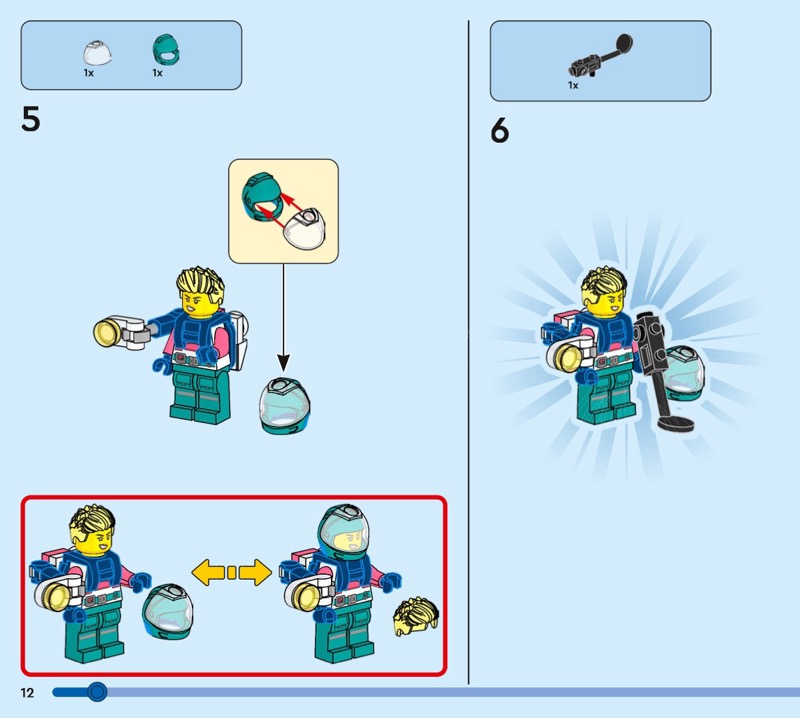 1x 1x

5

1x

6

12