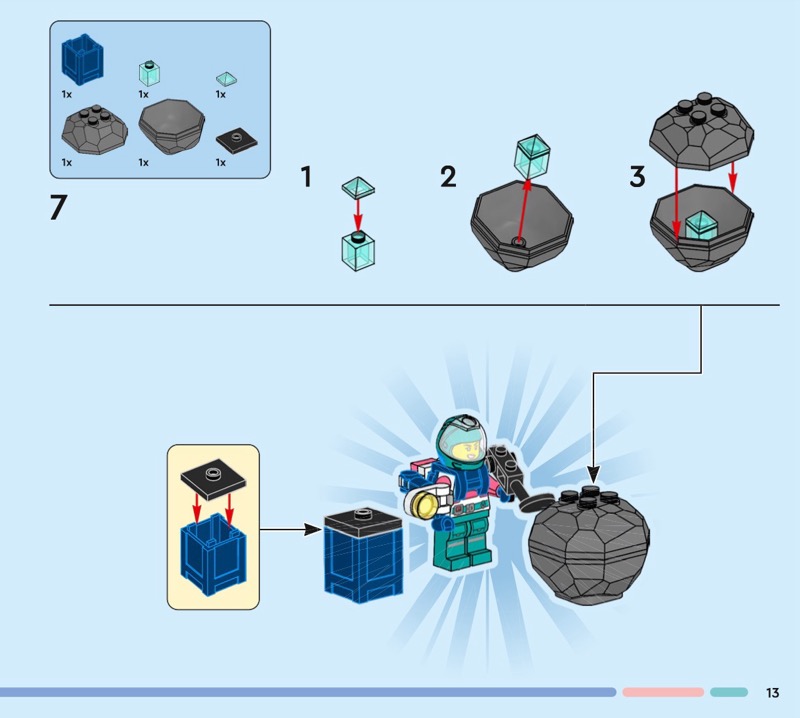 1x
1x
1x
1x
1x
1x

7

1

2

3

13