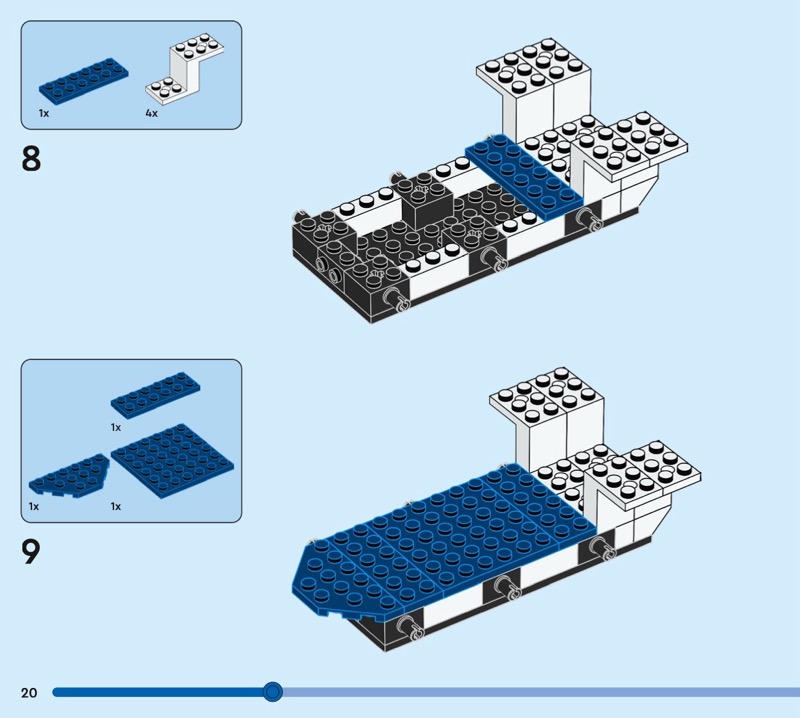 1x
4x

8

1x
1x
1x

9

20