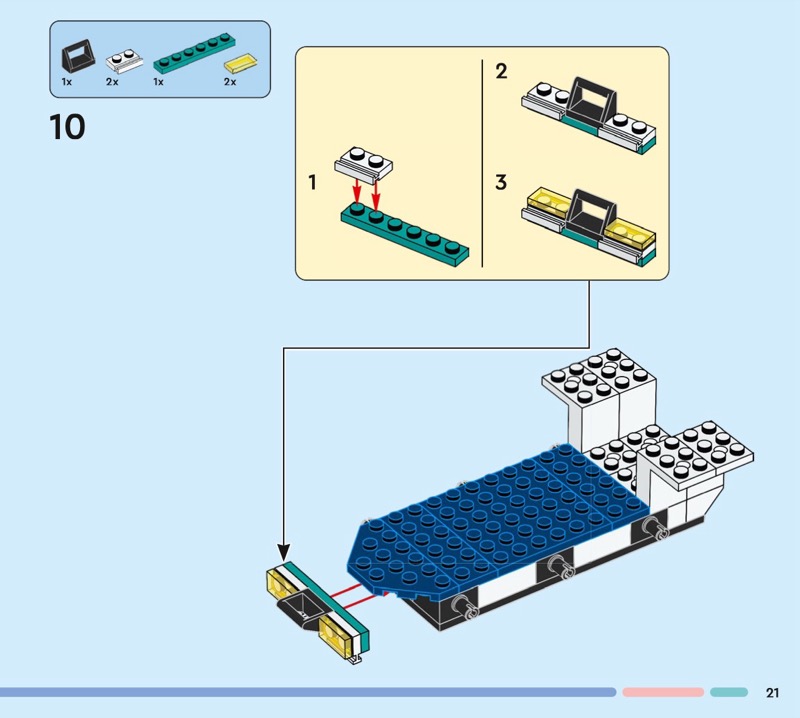 1x 2x 1x 2x

10

1

2

3

21