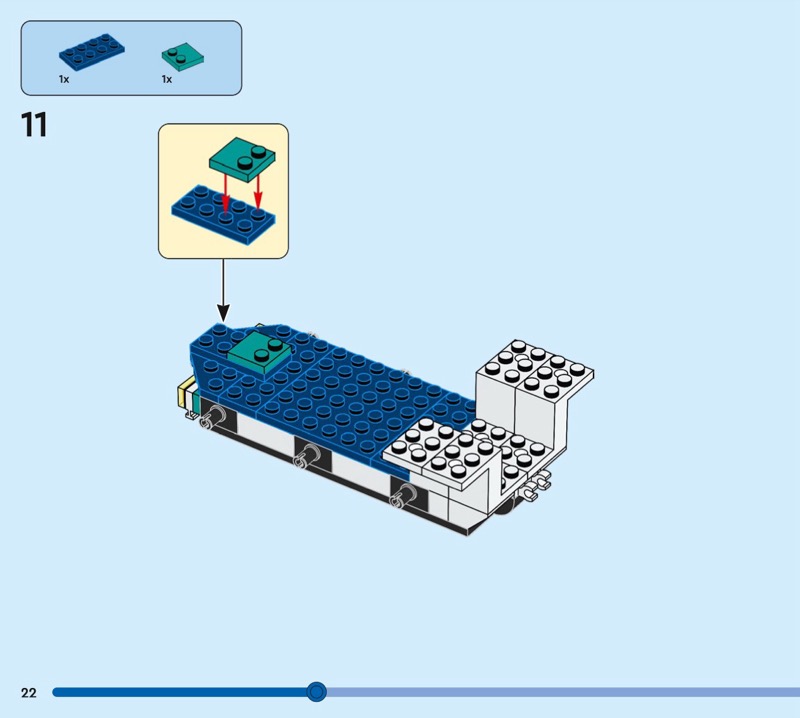 1x 1x

11

22