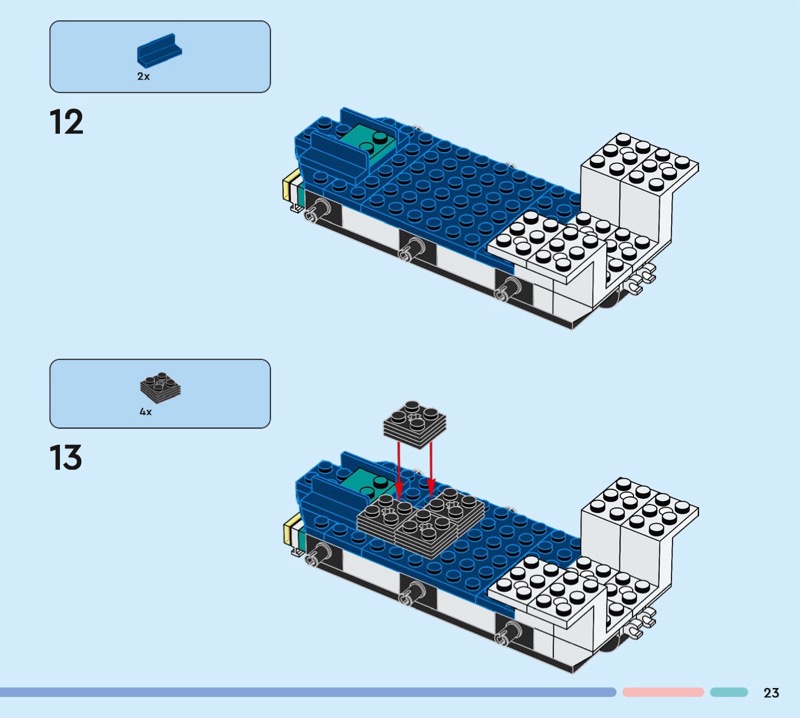 2x

12

4x

13

23