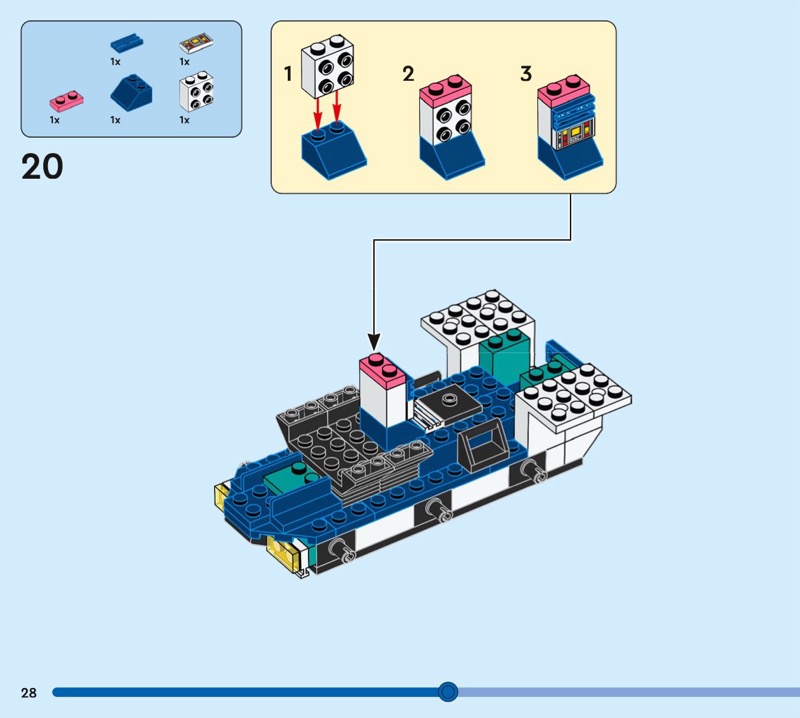 1x
1x
1x
1x
1x

20

1

2

3

28