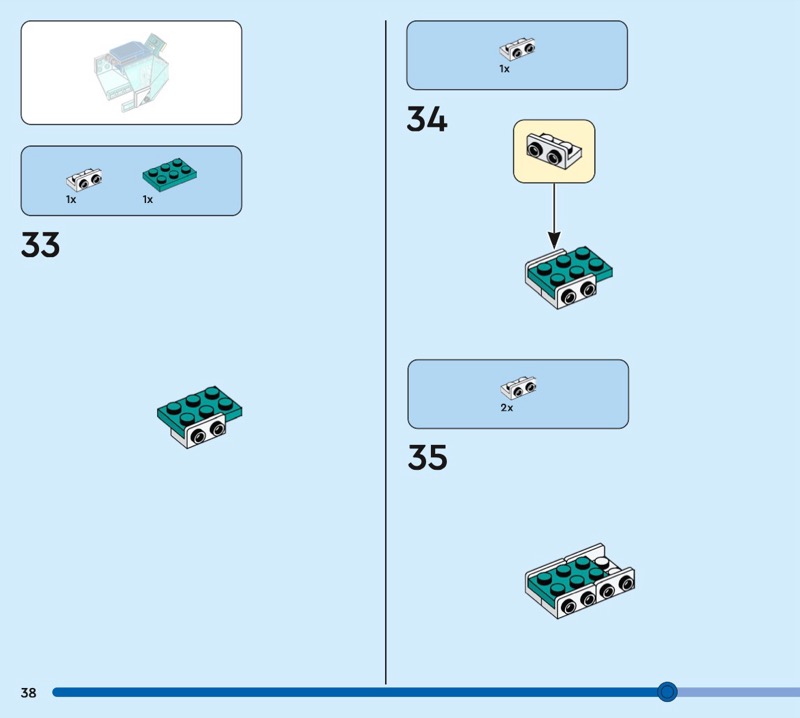 1x 1x

33

1x

34

2x

35

38