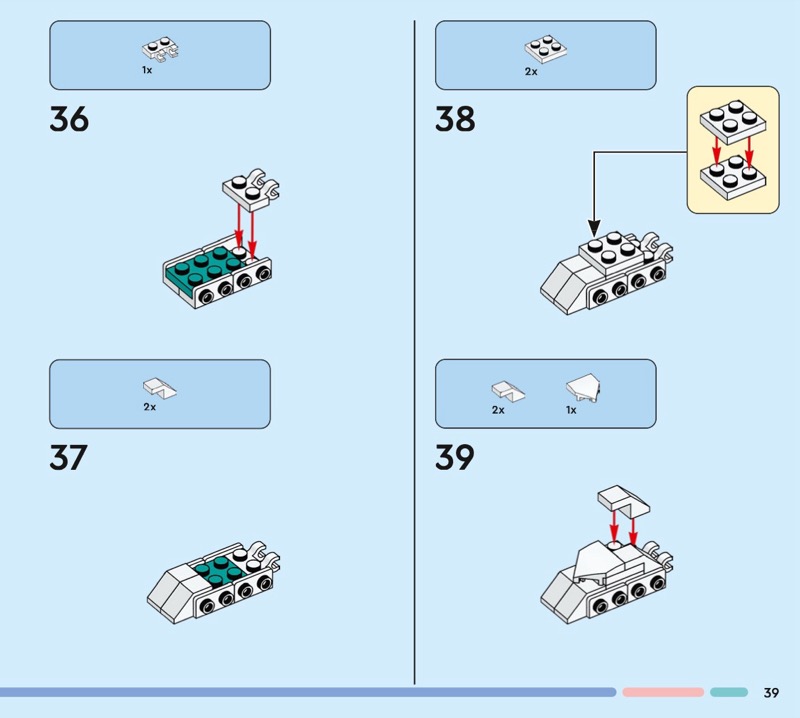 1x

36

2x

37

2x

38

2x

1x

39

39