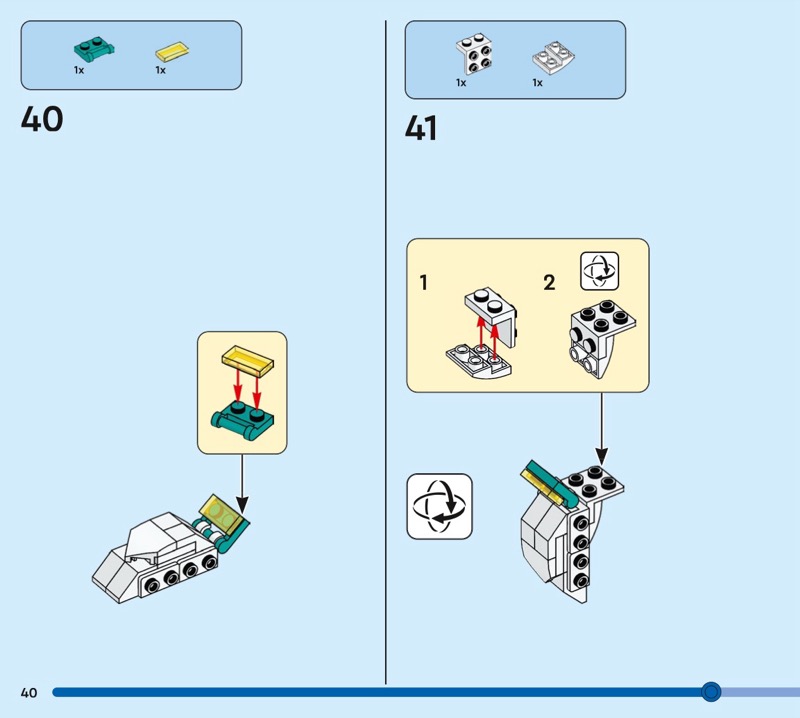 1x 1x

40

1x 1x

41

1

2

40