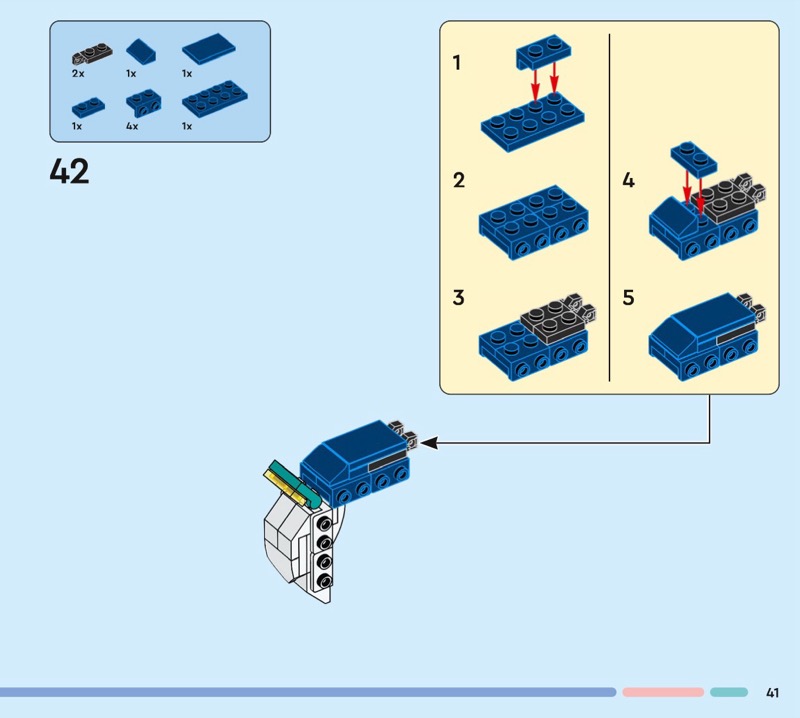 2x 1x 1x

1x 4x 1x

42

1

2

3

4

5

41