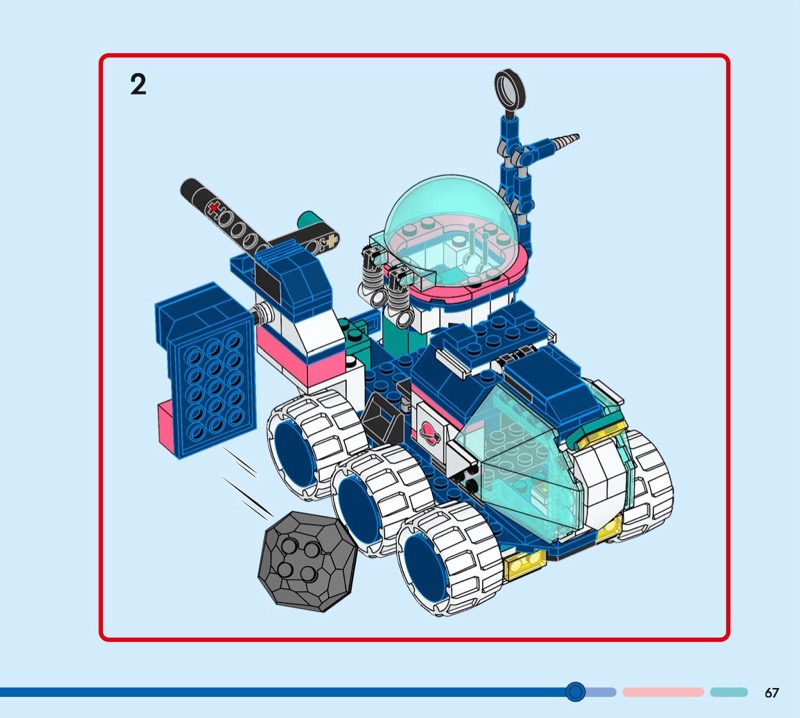 2

67