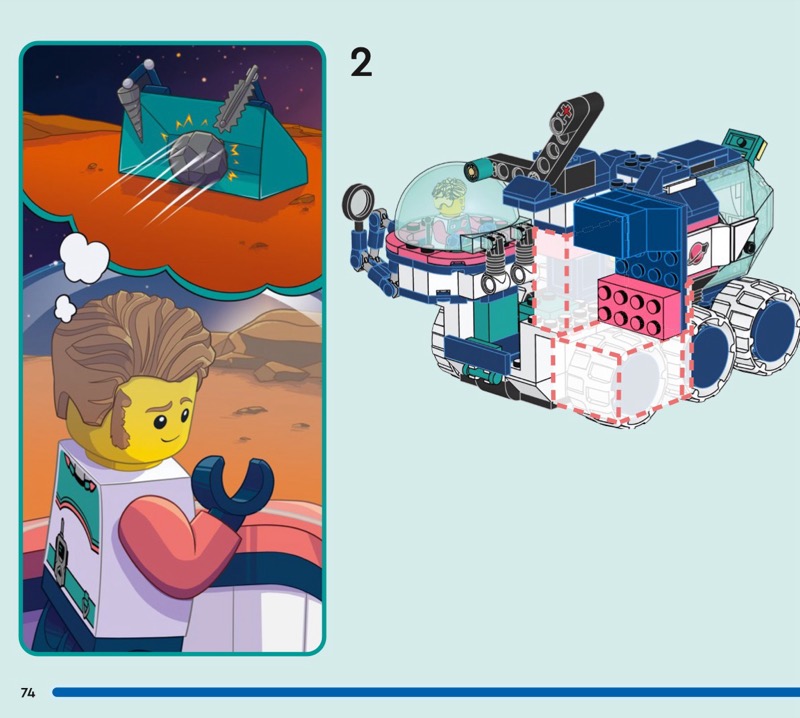 2

74