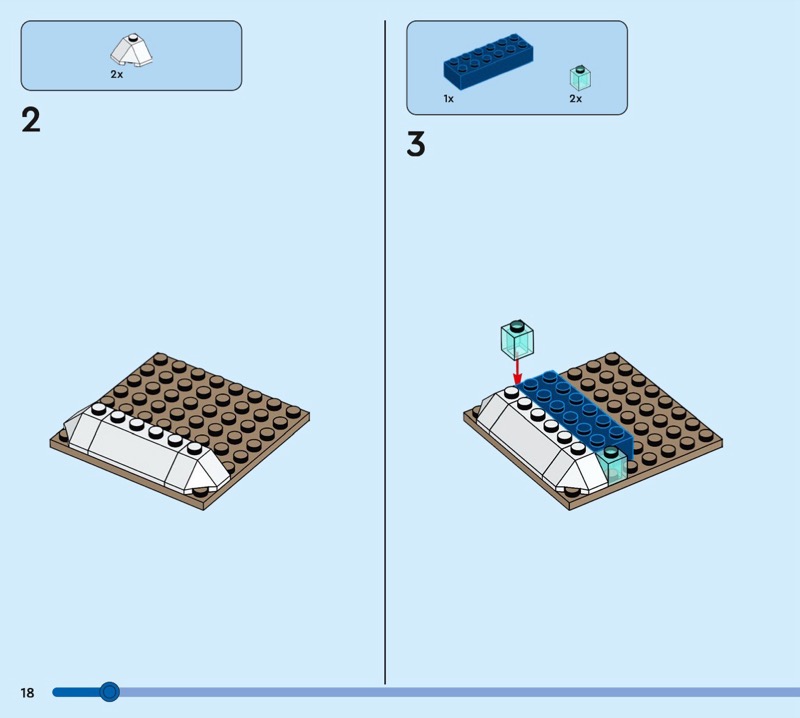 2x

2

1x

2x

3

18