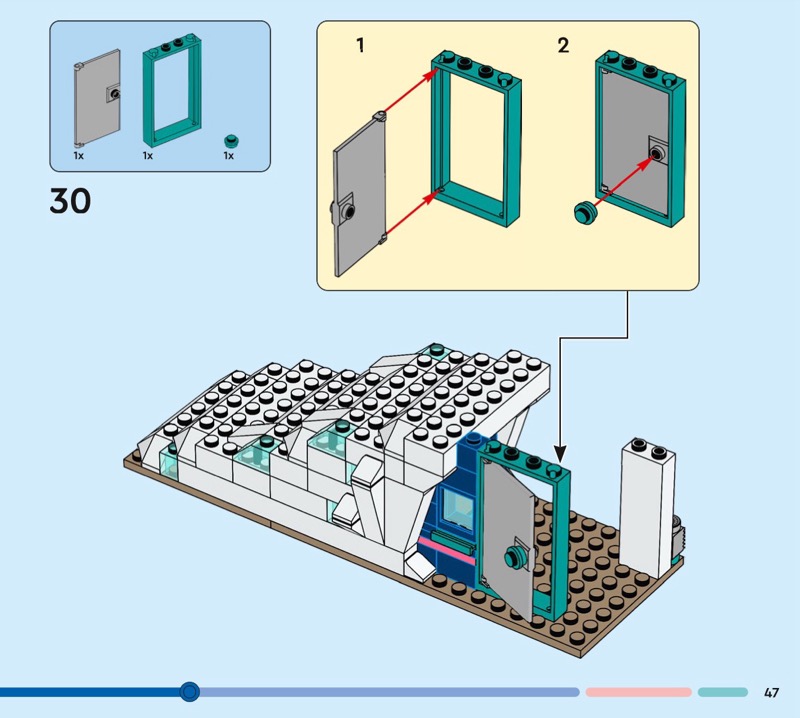 1x 1x 1x

30

1

2

47