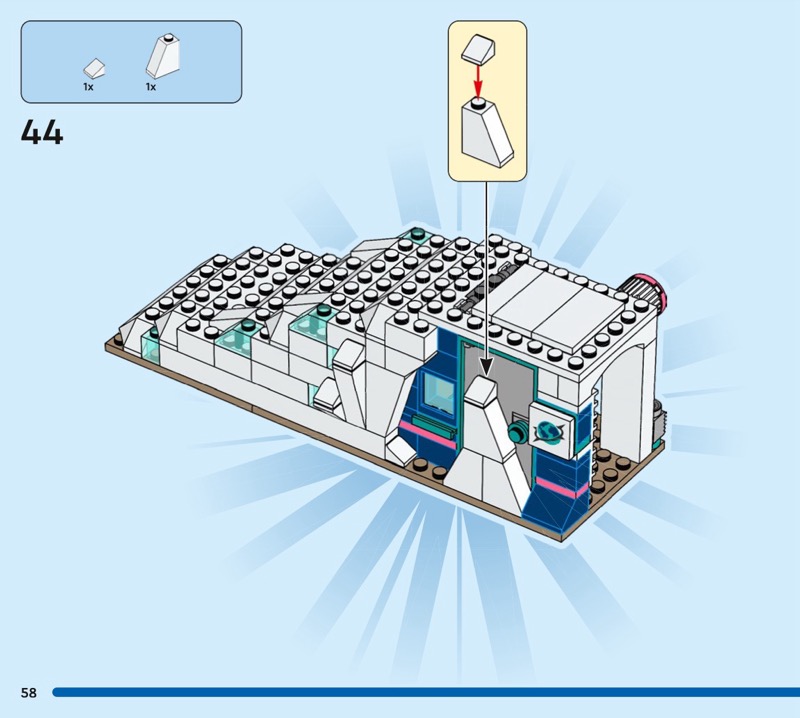 1x 1x

44

58