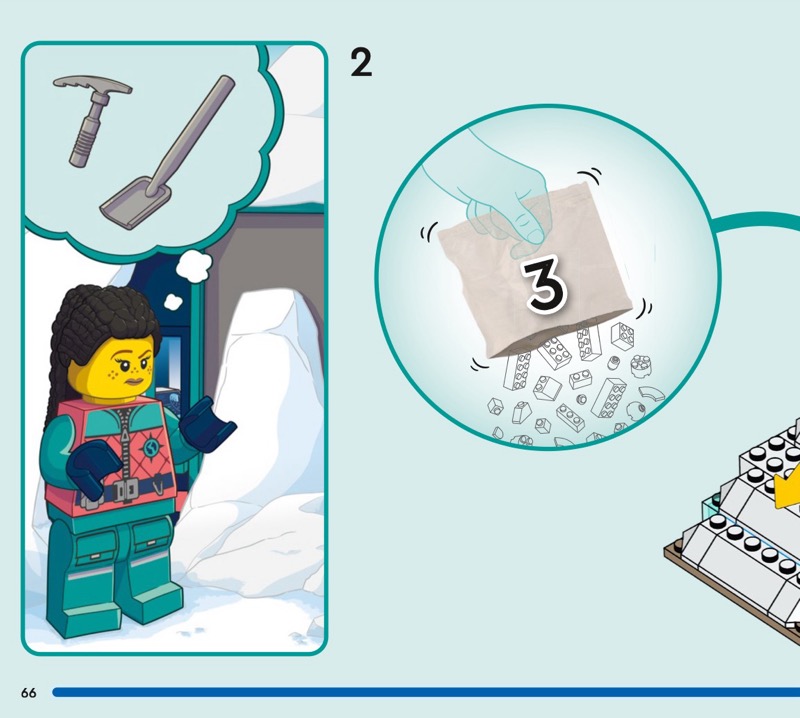 2

3

66