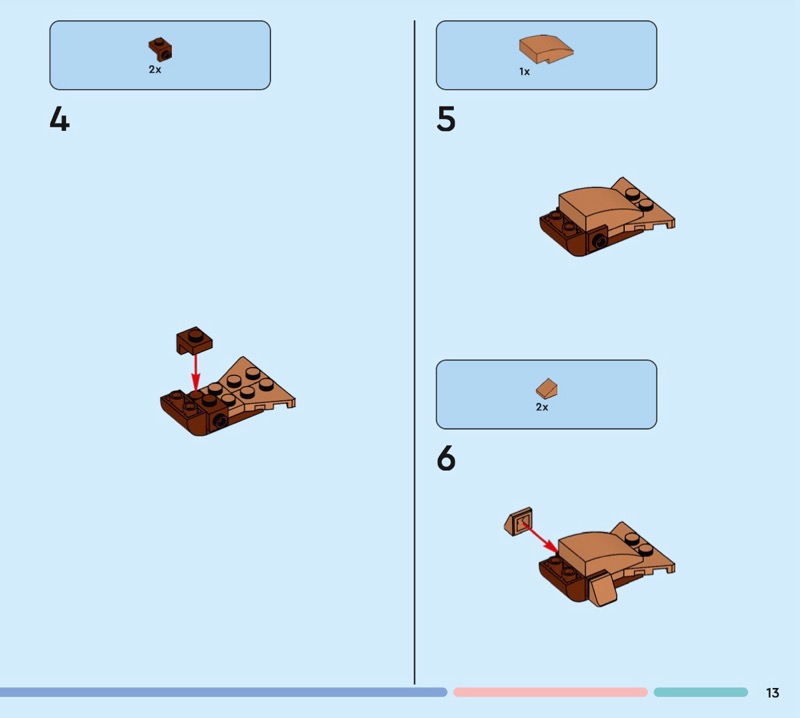 2x

4

1x

5

2x

6

13