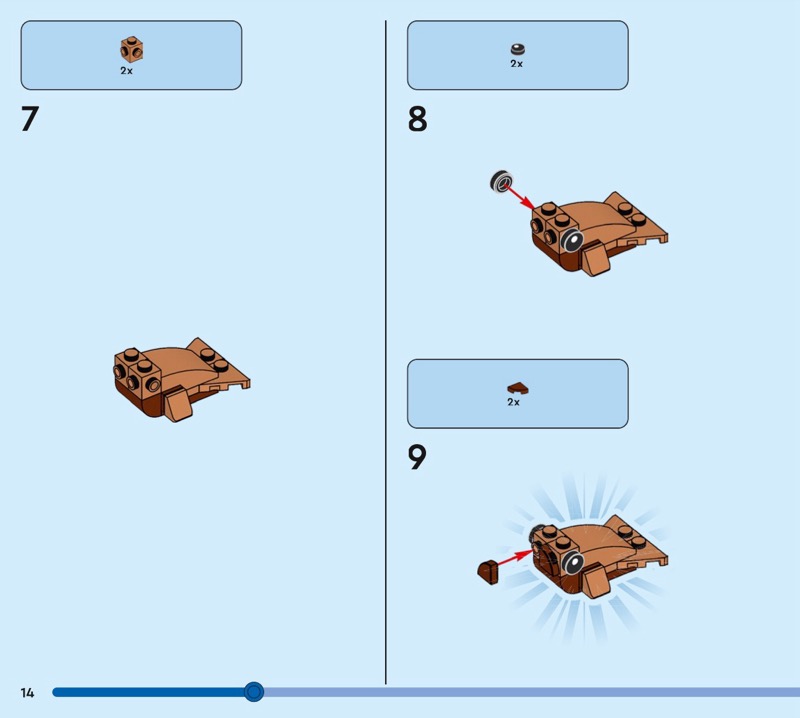 2x

7

2x

8

2x

9

14