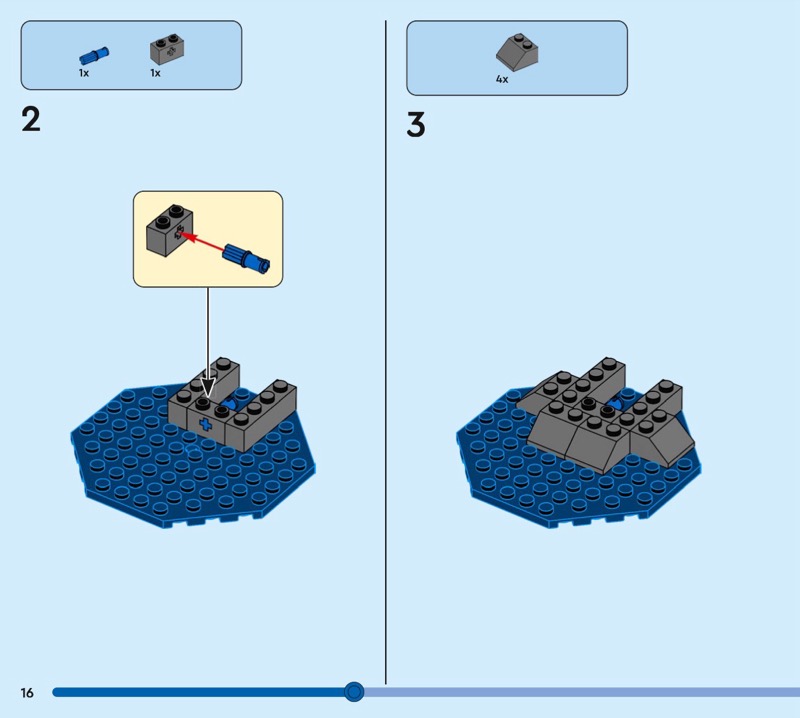 1x 1x

2

4x

3

16