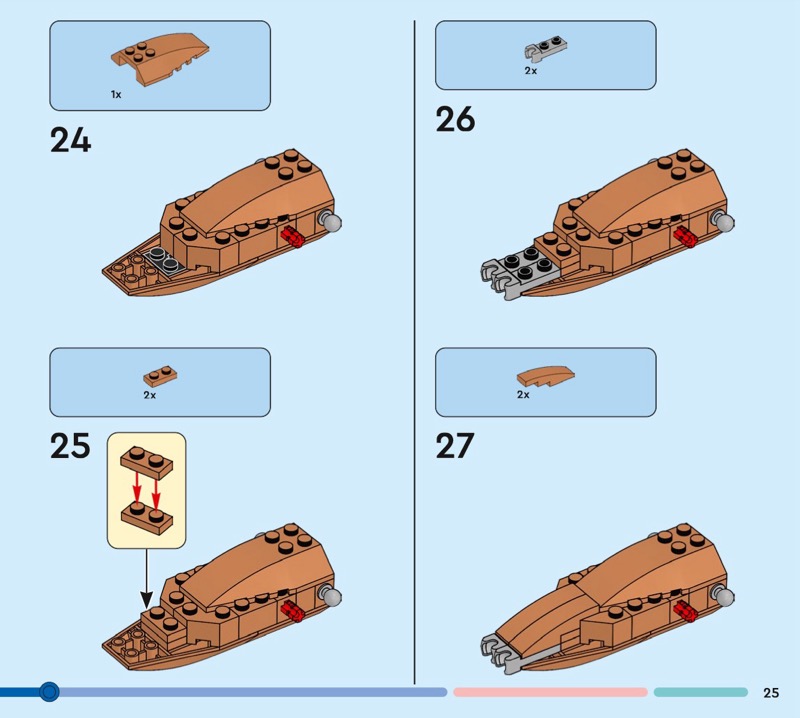 1x

24

2x

25

2x

26

2x

27

25