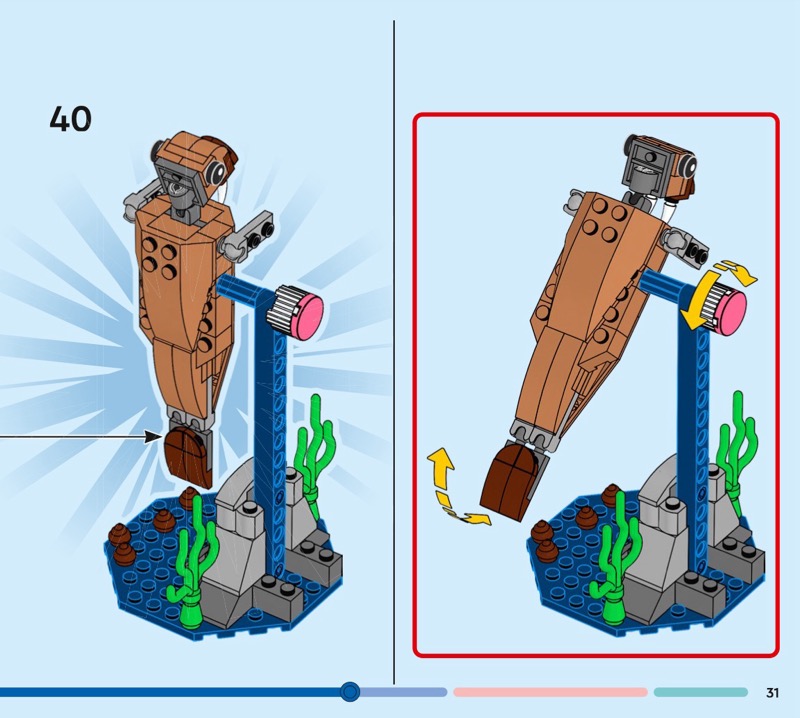 40

31