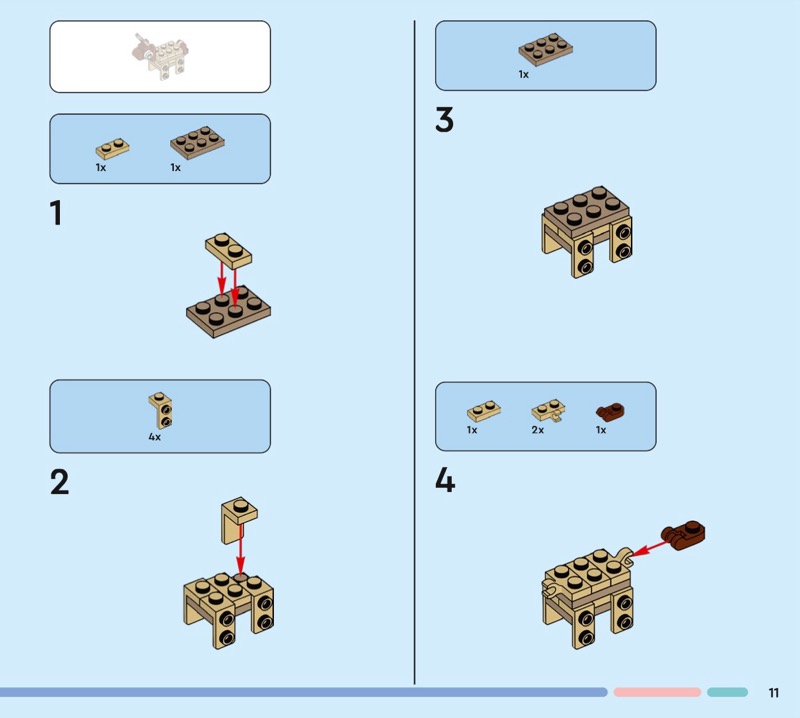 1x 1x

1

4x

2

1x

3

1x 2x 1x

4

11