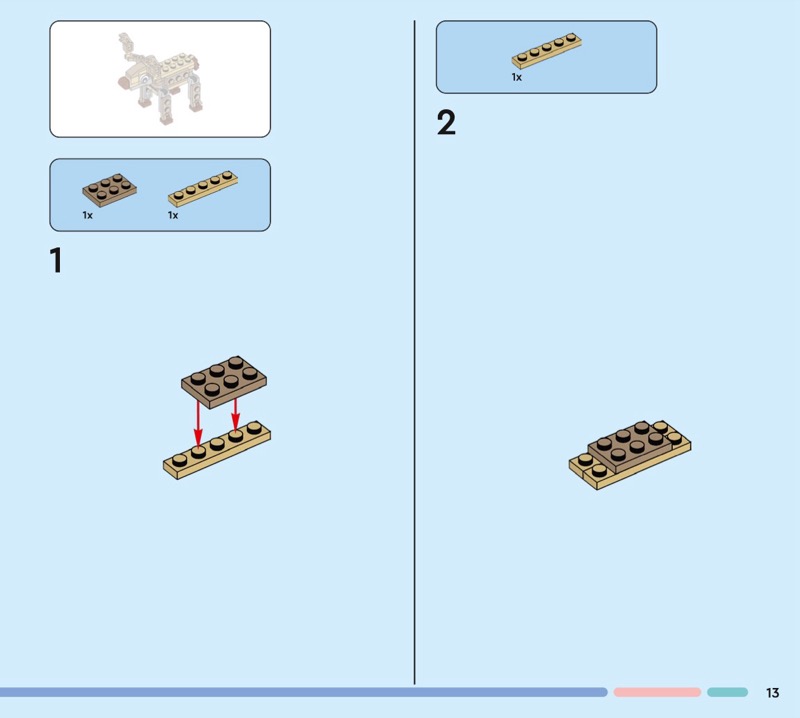 1x

1x

1

1x

2

13