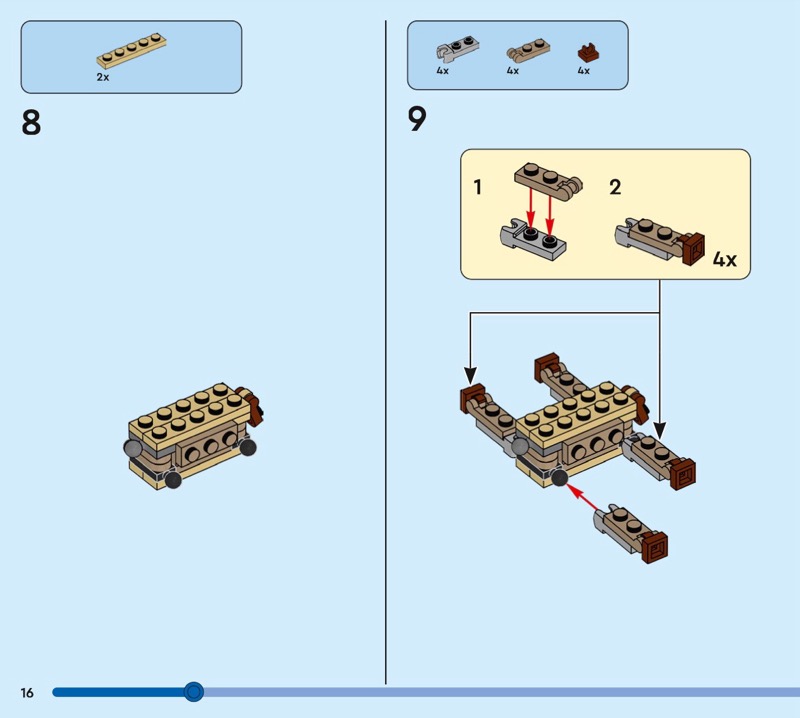 2x

8

4x
4x
4x

9

1
2
4x

16