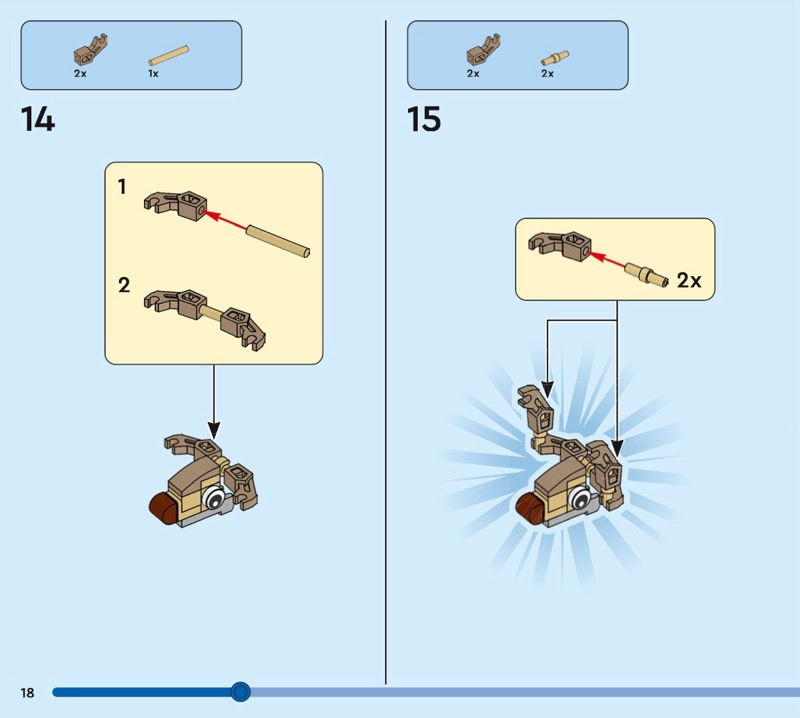 2x 1x

14

1

2

2x 2x

15

2x

18