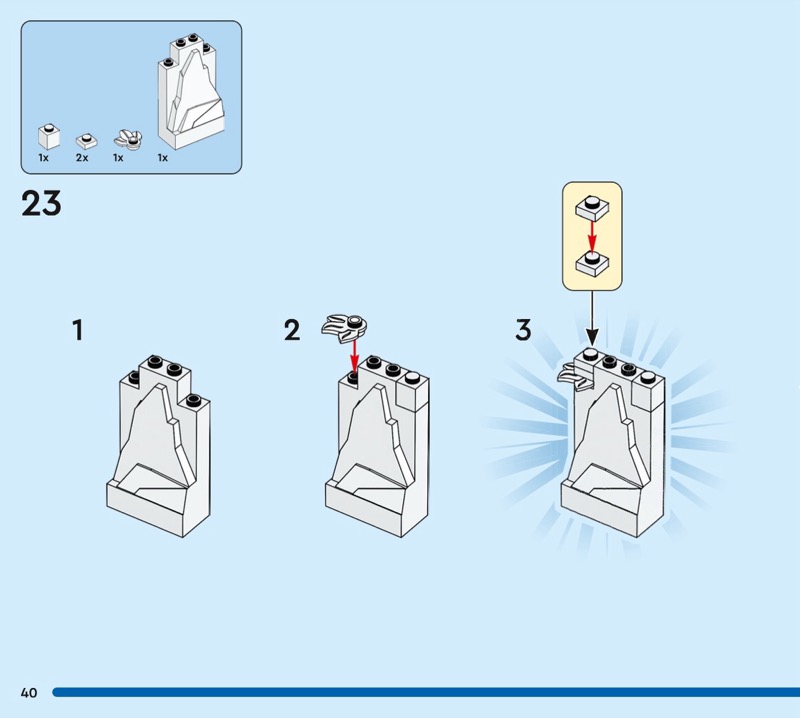 1x 2x 1x 1x

23

1

2

3

40