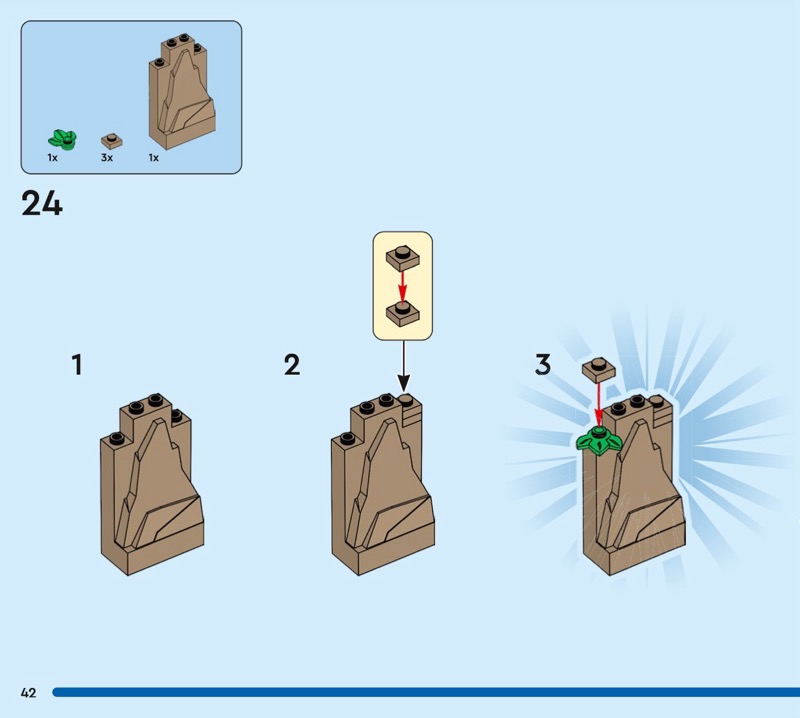 1x
3x
1x

24

1

2

3

42