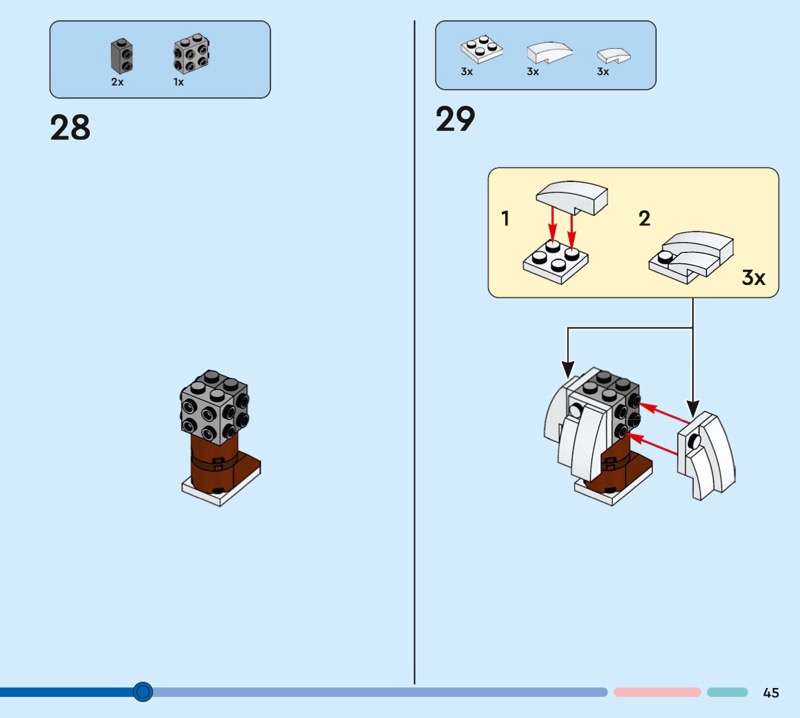 2x 1x

28

3x 3x 3x

29

1

2

3x

45