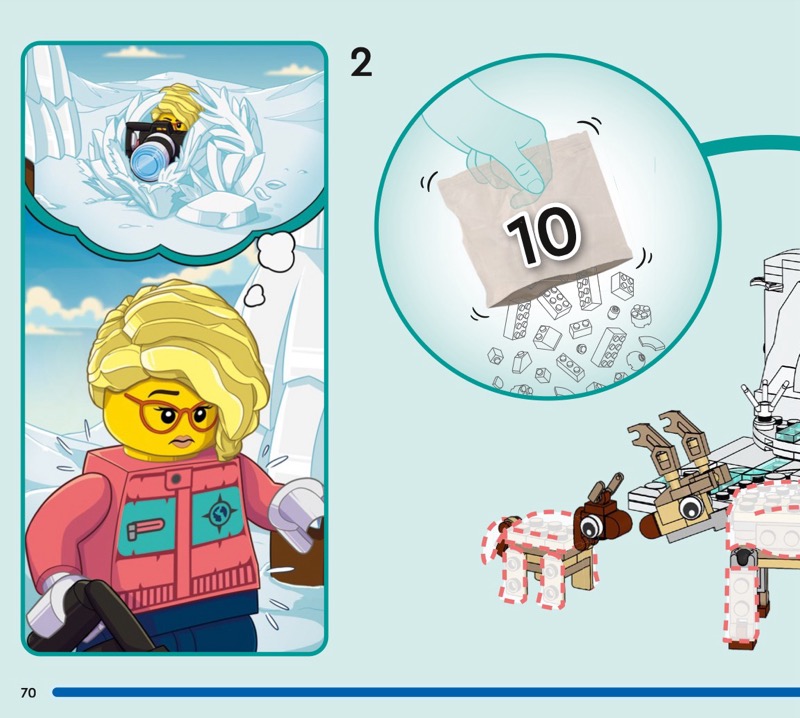 2

10

70