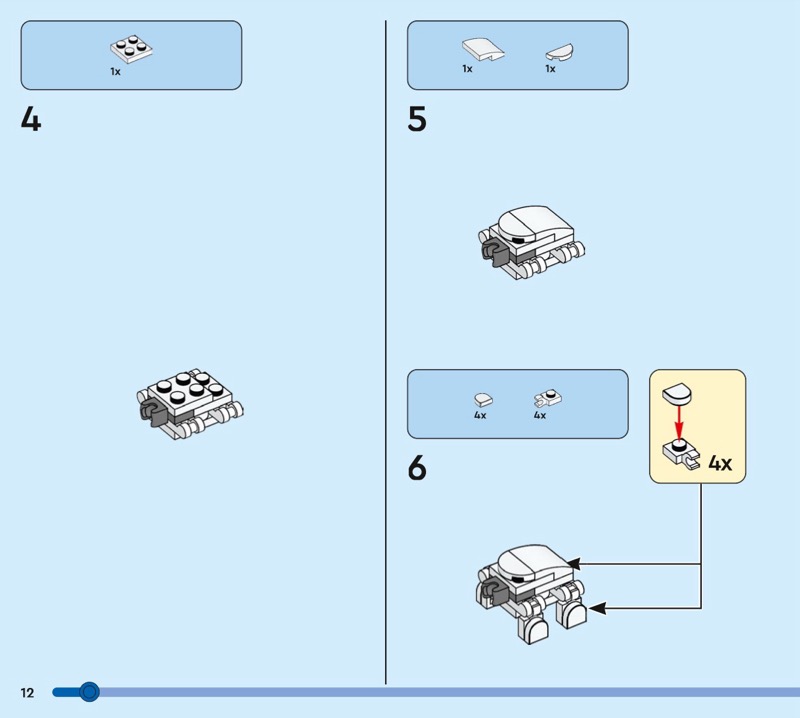 1x

4

1x 1x

5

4x 4x

6

4x

12