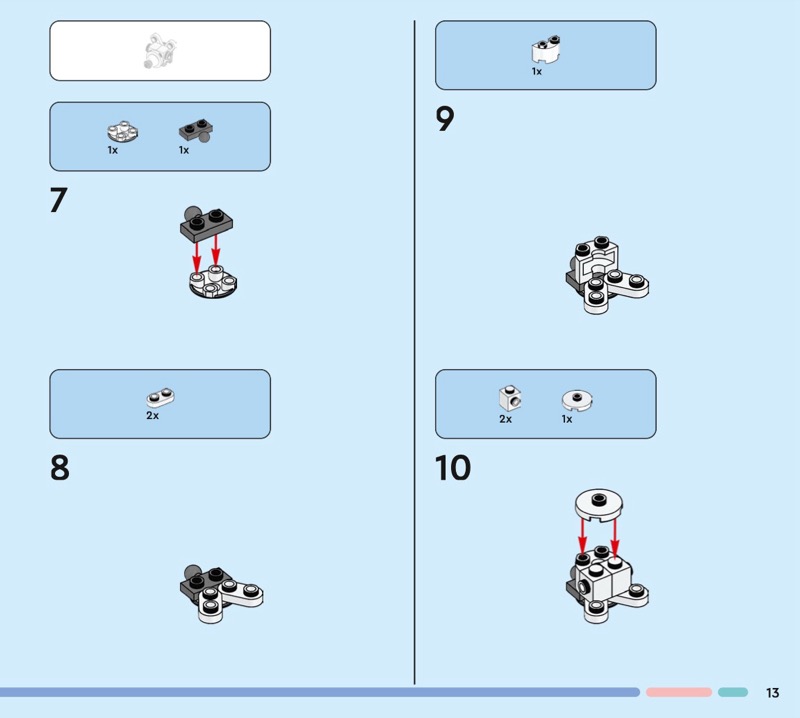 1x 1x

7

2x

8

1x

9

2x 1x

10

13