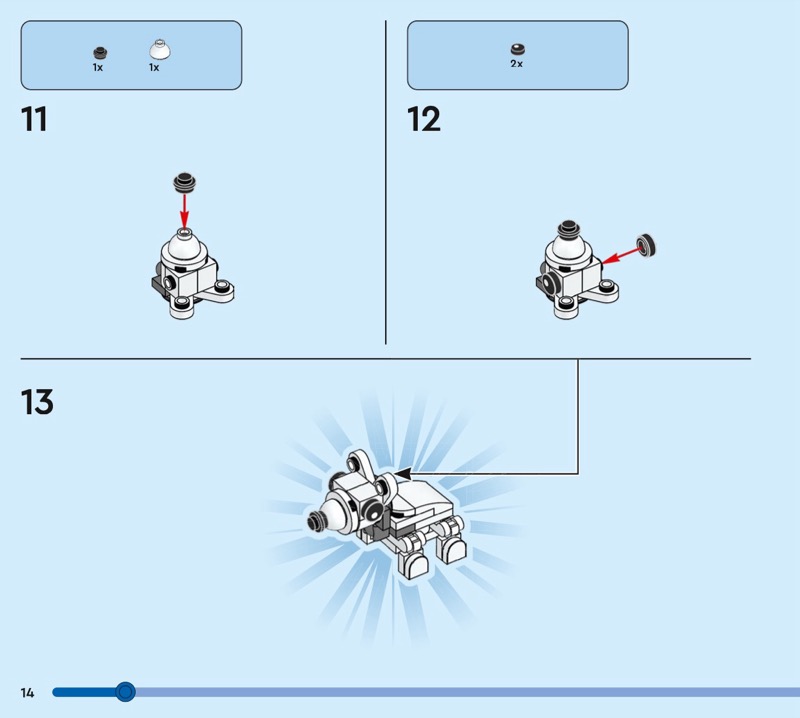 1x 1x

11

2x

12

13

14