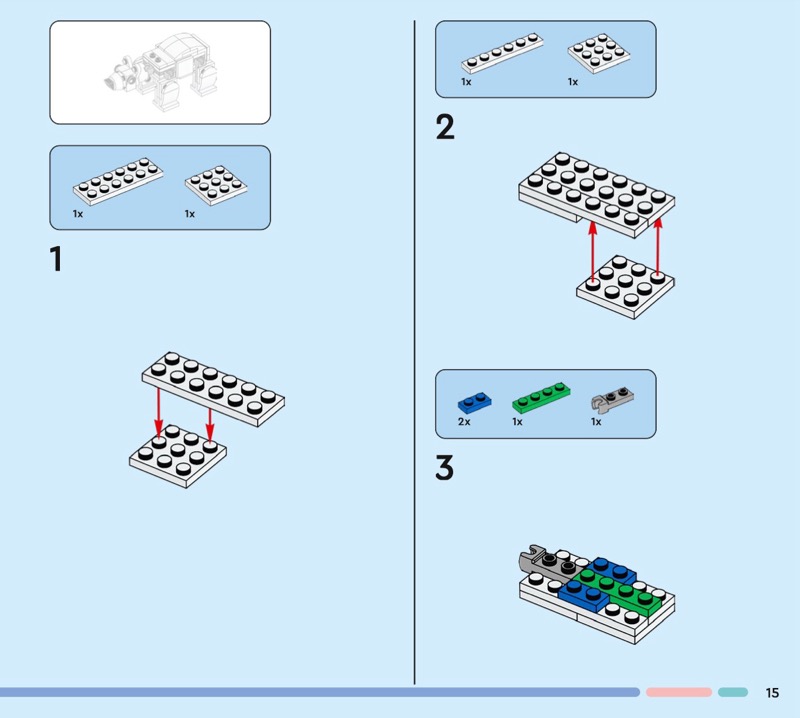 1x 1x

1

1x 1x

2

2x 1x 1x

3

15