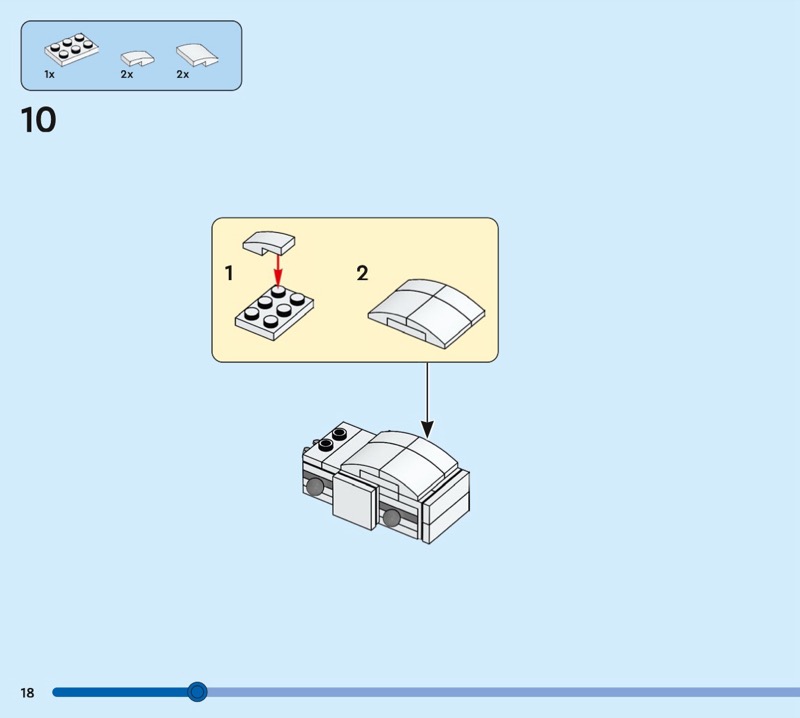 1x 2x 2x

10

1

2

18