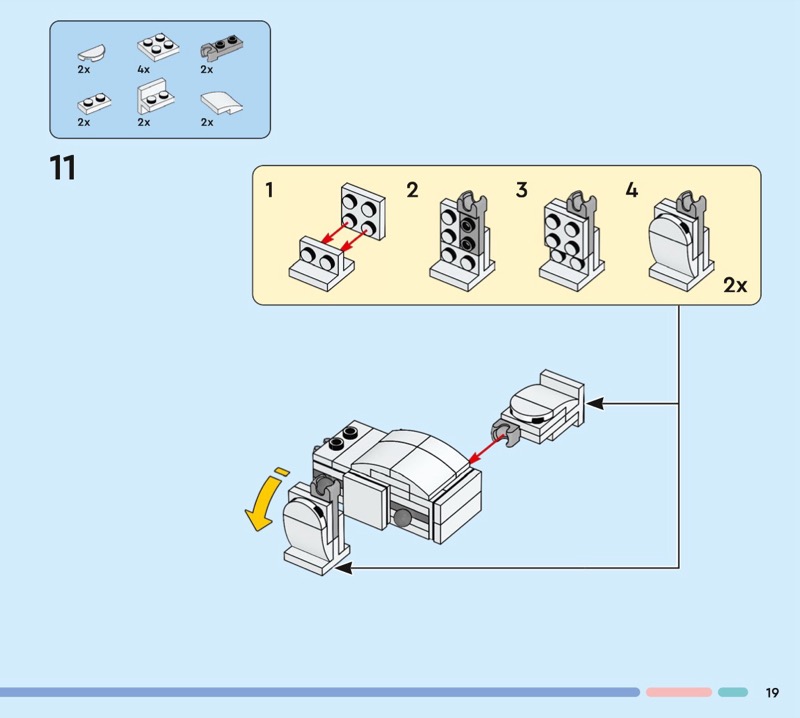 2x 4x 2x
2x 2x 2x

11

1 2 3 4

2x

19