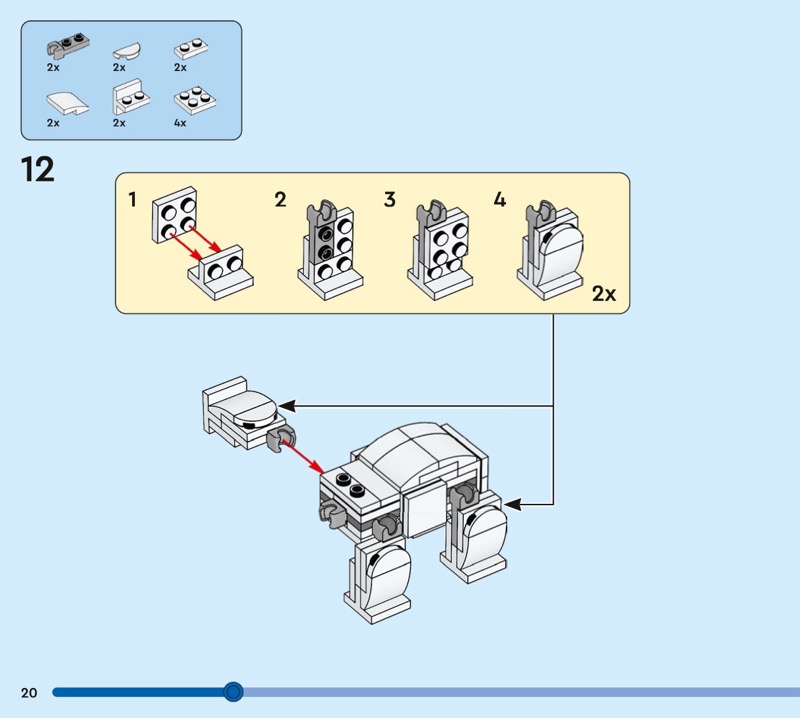 2x
2x
2x
2x
2x
4x

12

1
2
3
4
2x

20