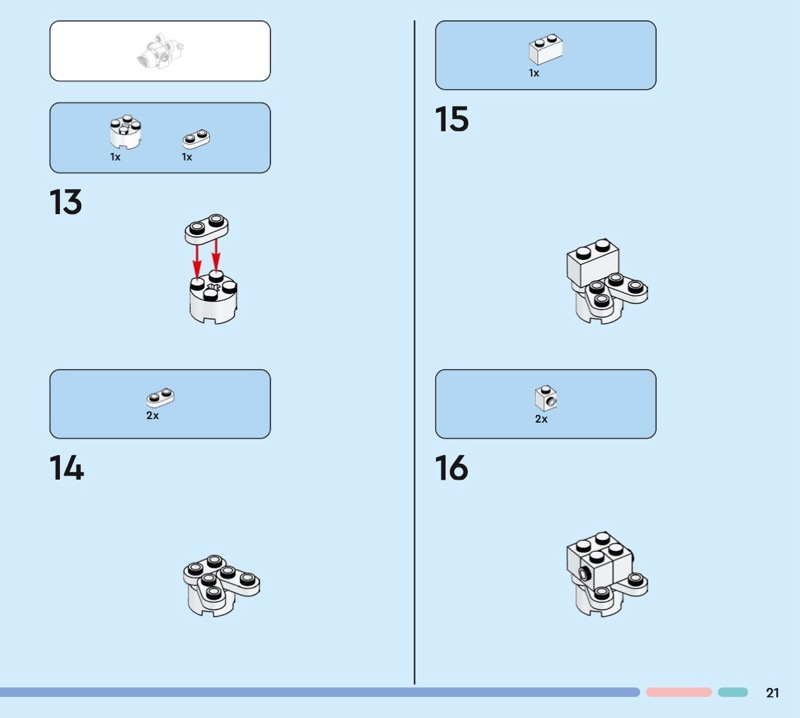 1x 1x

13

2x

14

1x

15

2x

16

21