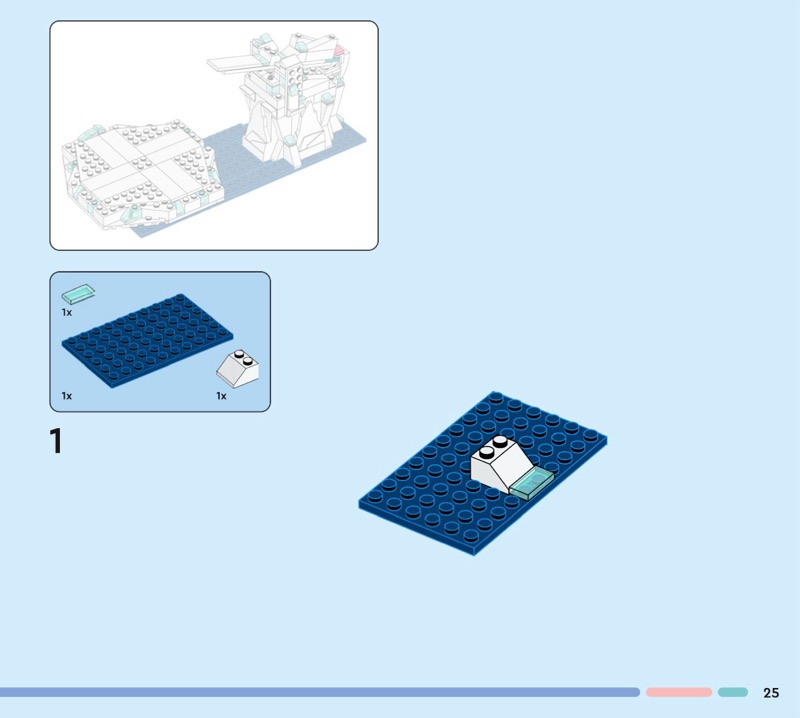 1x

1x

1x

1

25