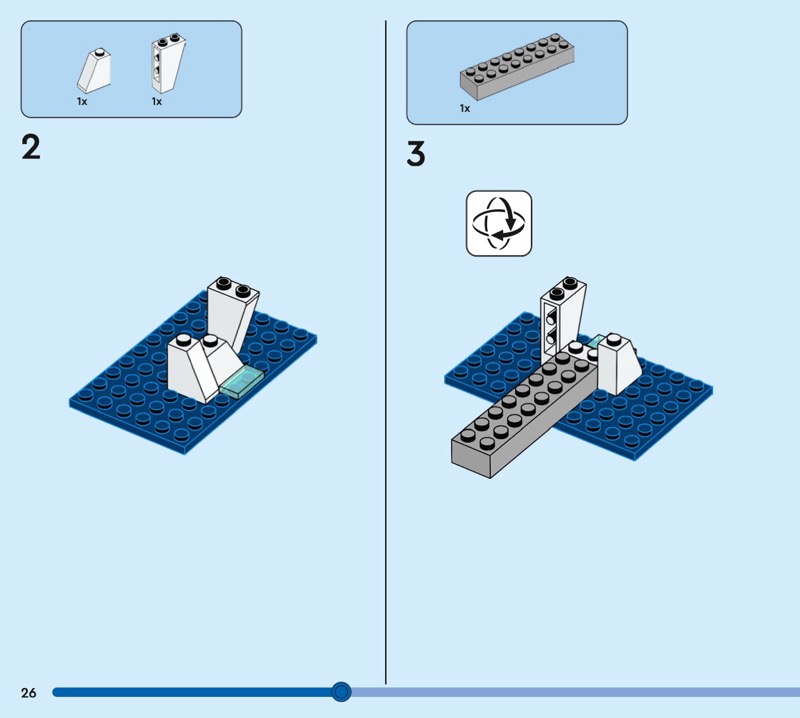 1x 1x

2

1x

3

26