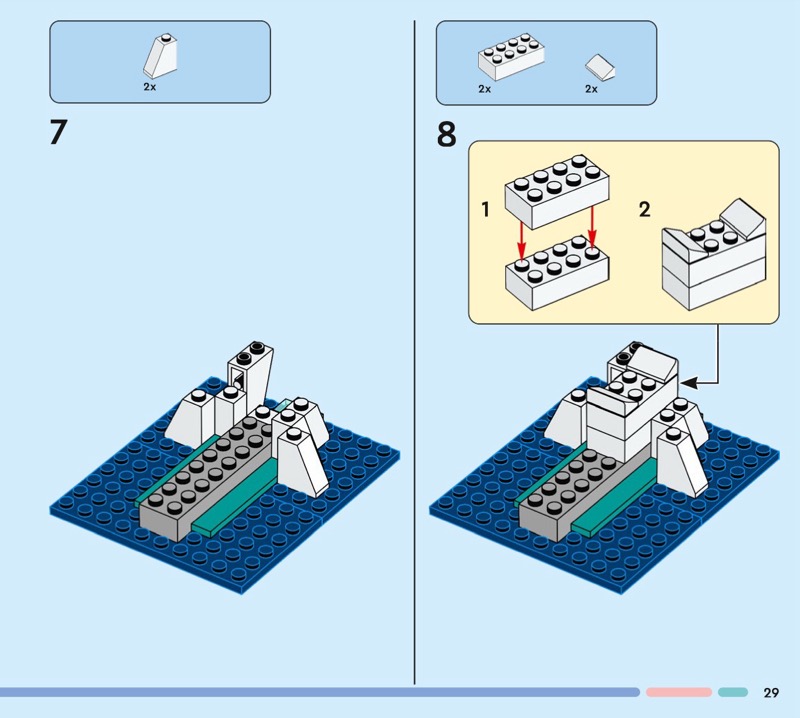 2x

7

2x

2x

8

1

2

29