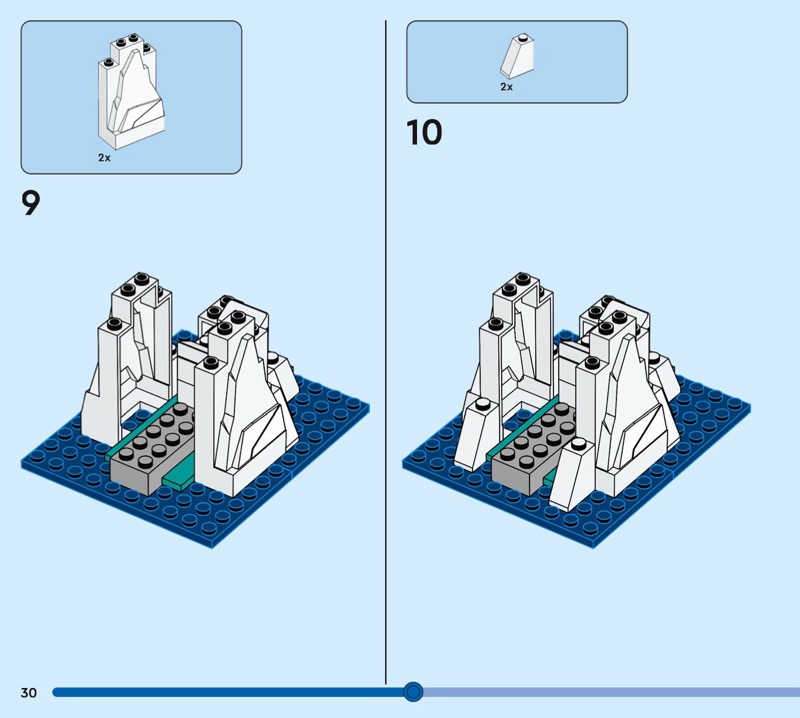 2x

9

2x

10

30