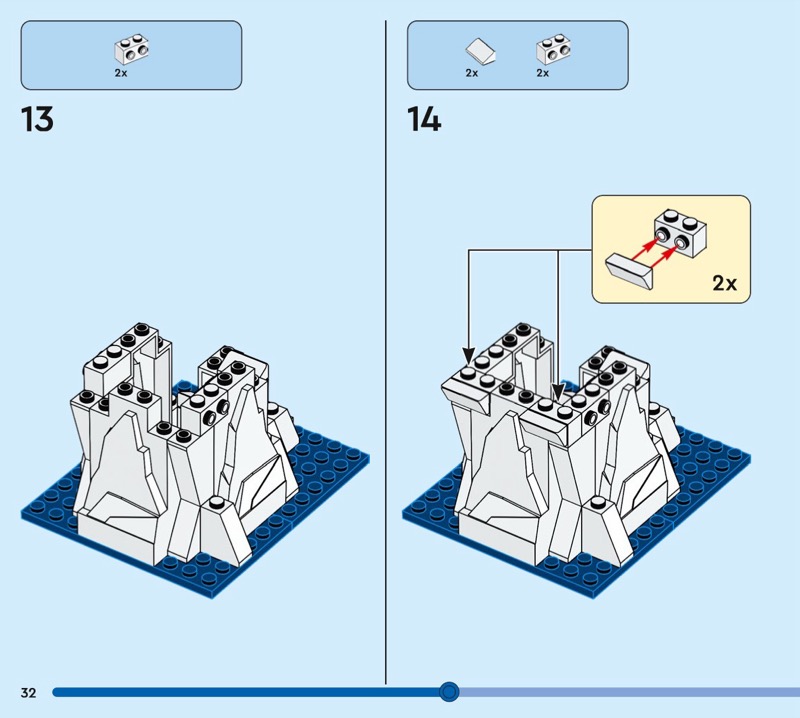 2x

13

2x 2x

14

2x

32