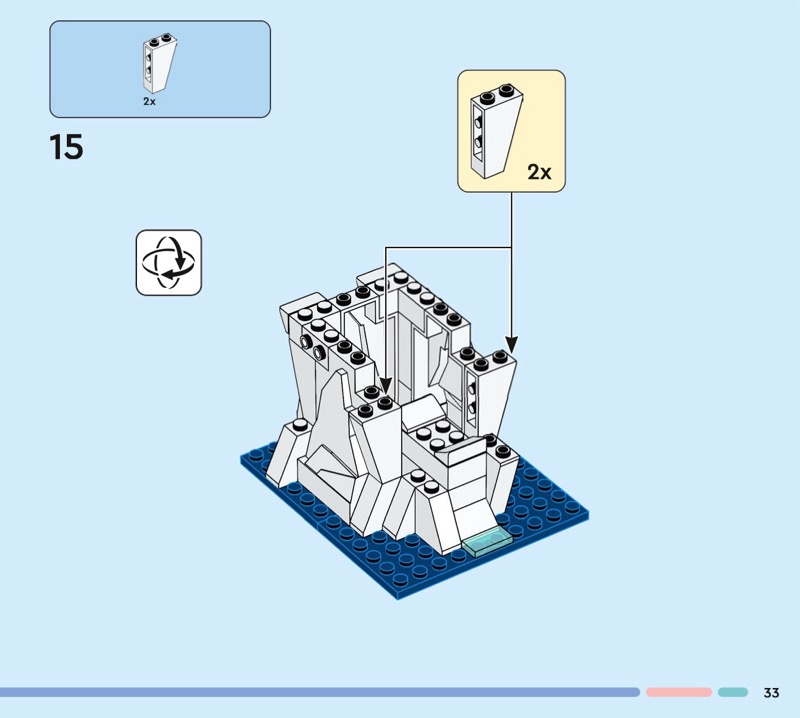 2x

15

2x

33