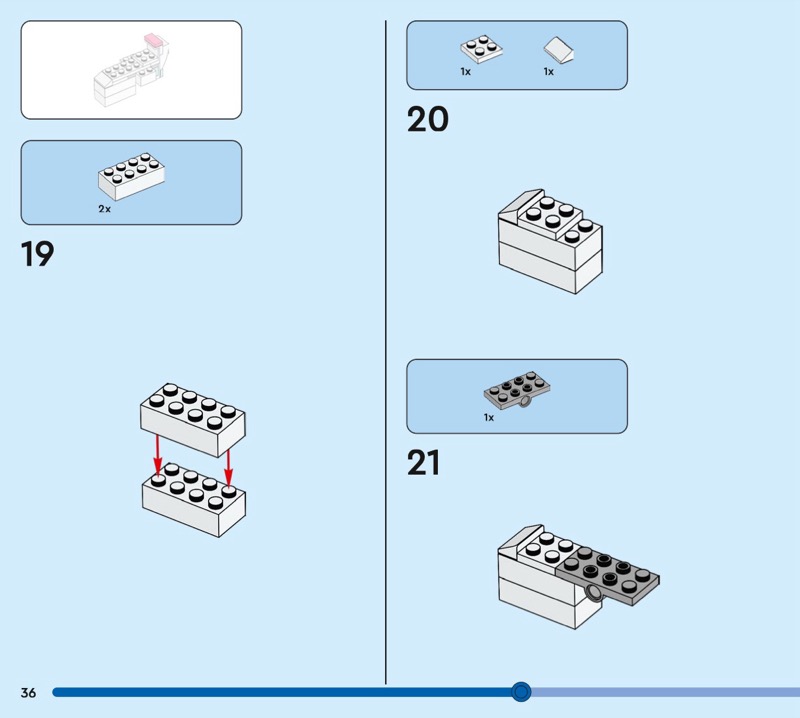 2x

19

1x

1x

20

1x

21

36