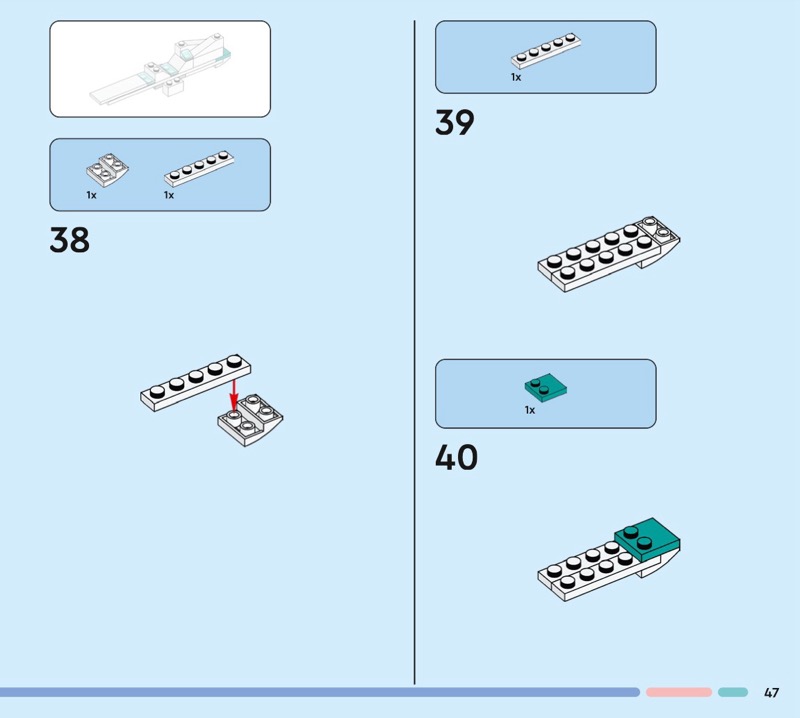 1x 1x

38

1x

39

1x

40

47