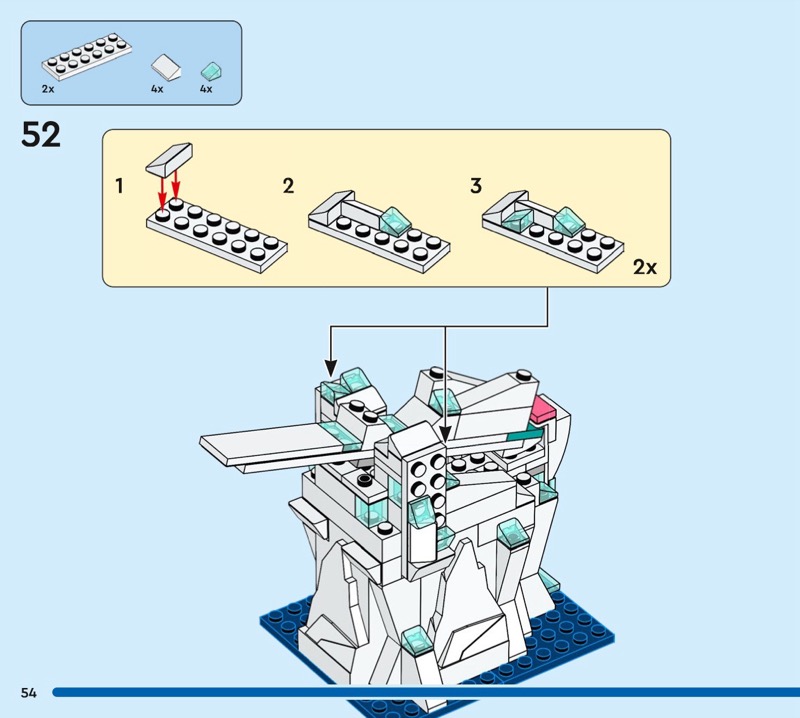 2x
4x
4x

52

1

2

3

2x

54