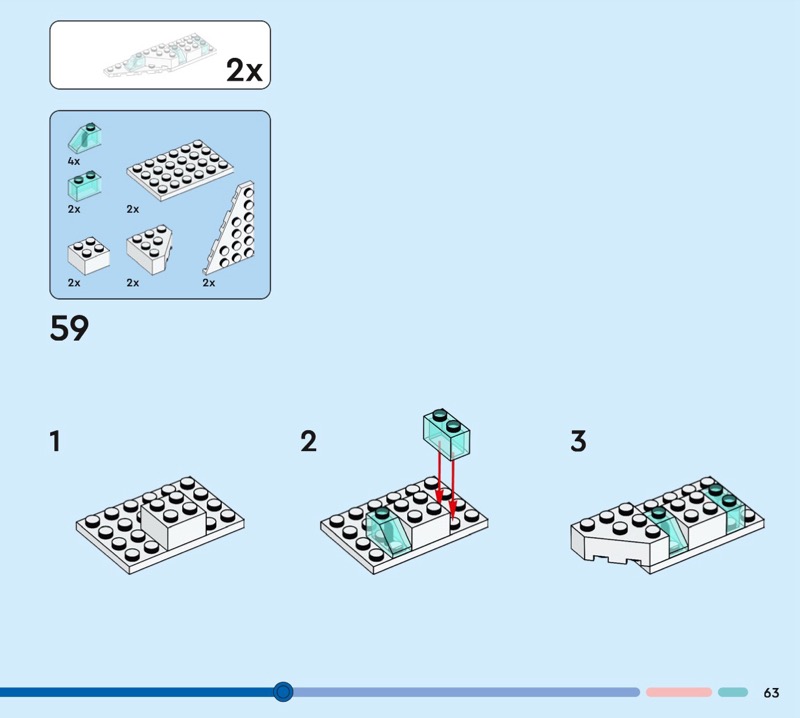 2x

4x
2x
2x
2x
2x
2x

59

1

2

3

63